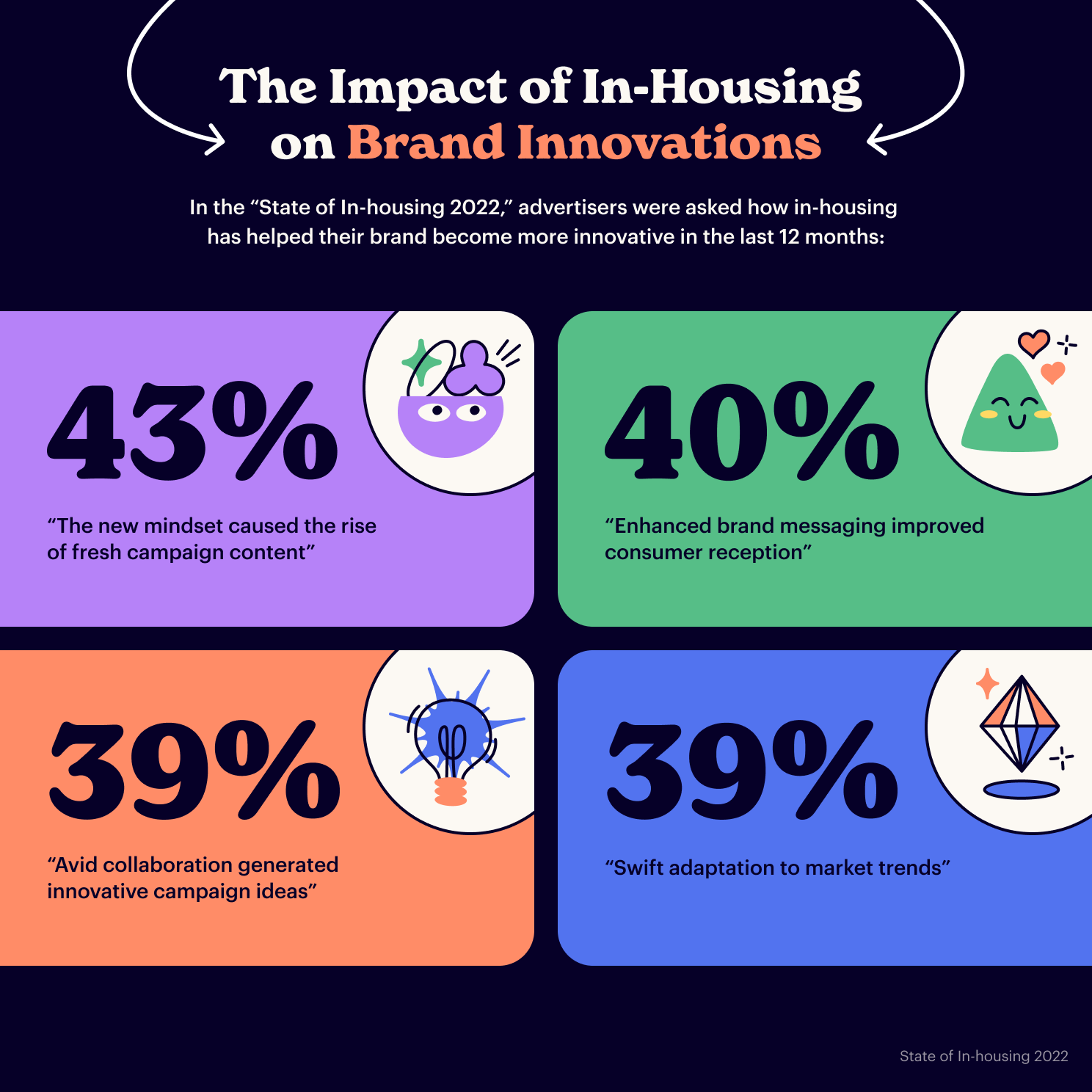 The Impact of In-Housing on Brand Innovations

In the “State of In-housing 2022,” advertisers were asked how in-housing has helped their brand become more innovative in the last 12 months:

43%

“The new mindset caused the rise of fresh campaign content”

40%

“Enhanced brand messaging improved consumer reception”

39%

“Avid collaboration generated innovative campaign ideas”

39%

“Swift adaptation to market trends”

State of In-housing 2022