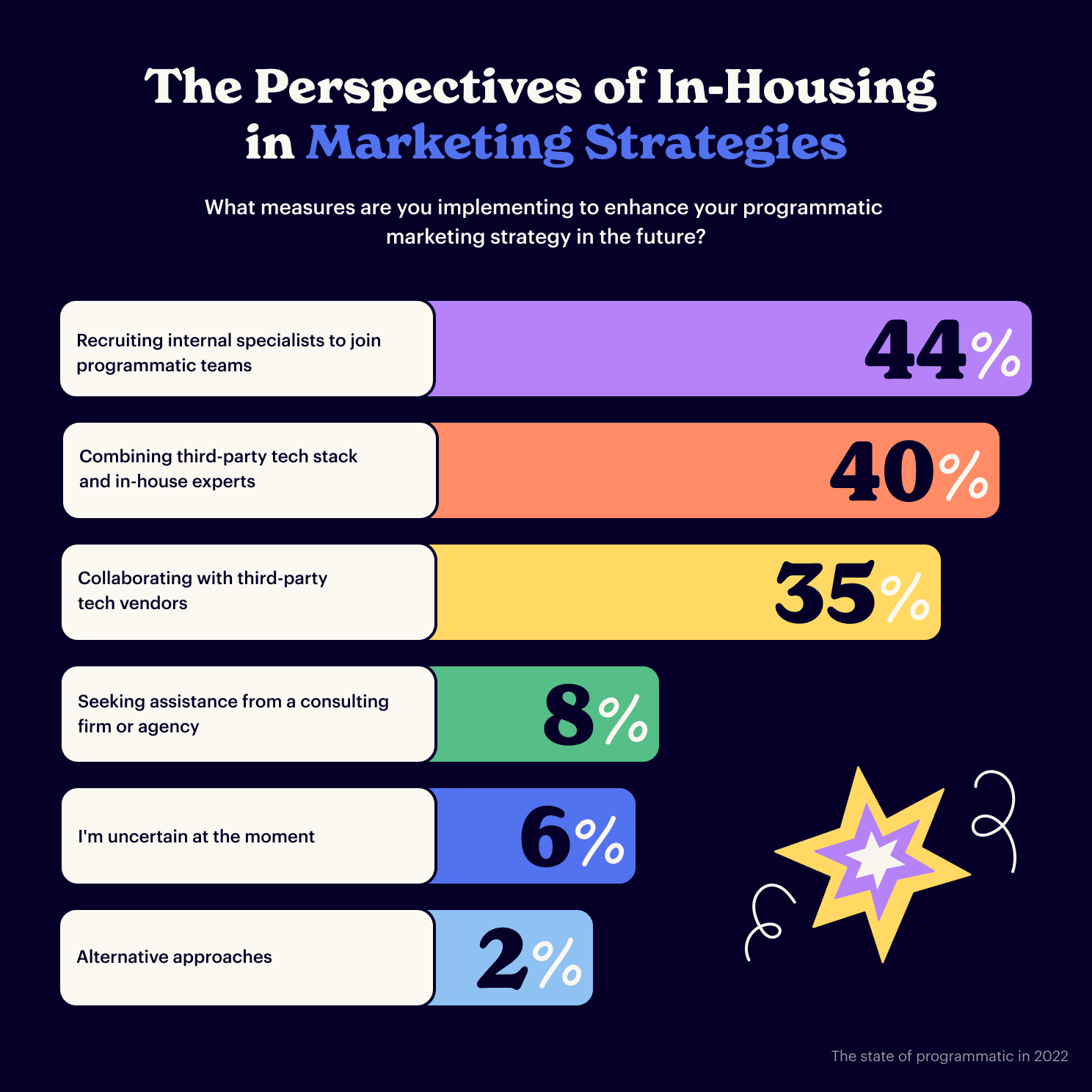 The Perspectives of In-Housing in Marketing Strategies

What measures are you implementing to enhance your programmatic marketing strategy in the future?

Recruiting internal specialists to join programmatic teams
44%

Combining third-party tech stack and in-house experts
40%

Collaborating with third-party tech vendors
35%

Seeking assistance from a consulting firm or agency
8%

I'm uncertain at the moment
6%

Alternative approaches
2%

The state of programmatic in 2022